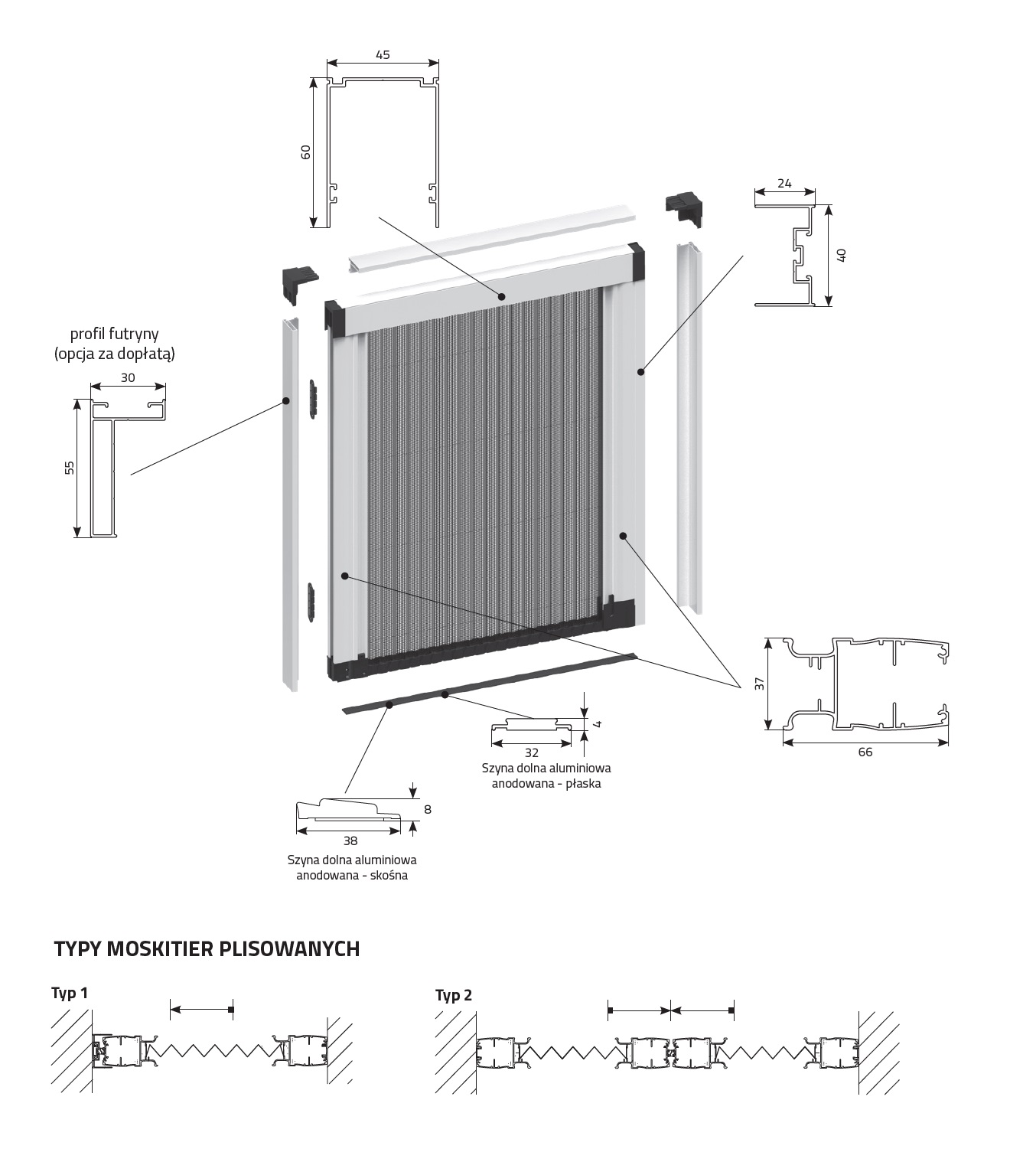 45

60

24

40

profil futryny
(opcja za dopłatą)

30

55

37

66

4

32

Szyna dolna aluminiowa
anodowana - płaska

8

38

Szyna dolna aluminiowa
anodowana - skośna

TYPY MOSKITIER PLISOWANYCH

Typ 1

Typ 2